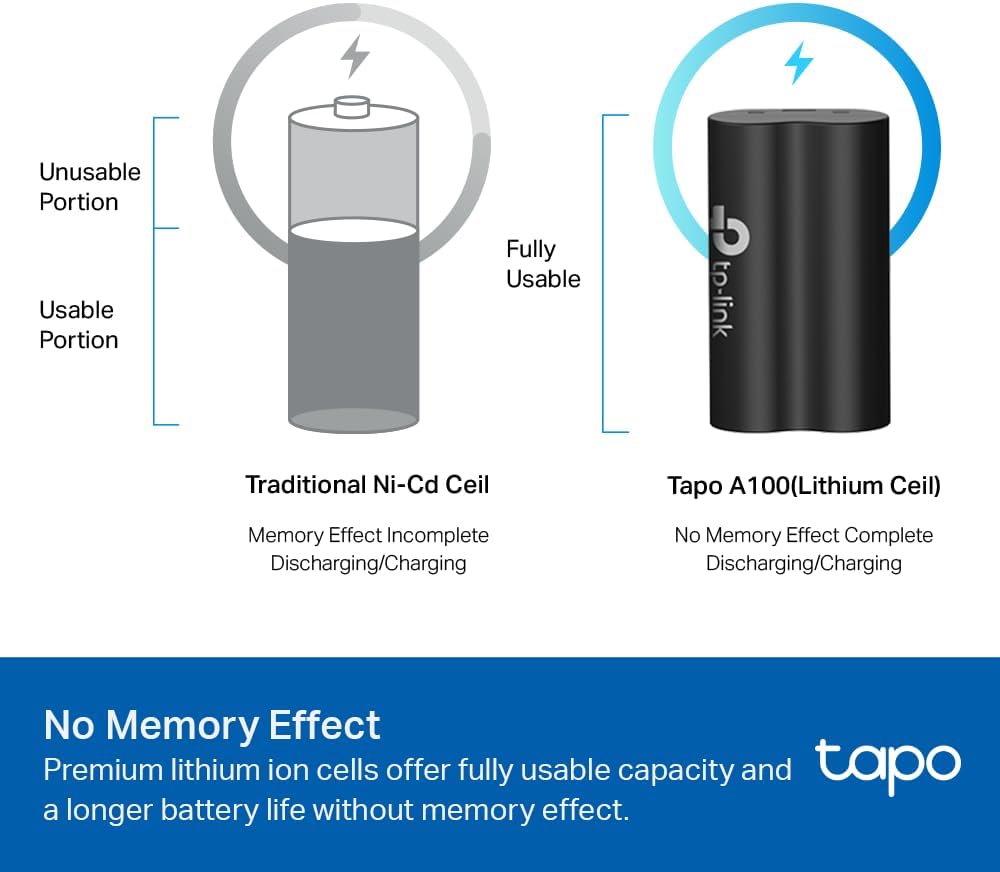 Unusable Portion

Usable Portion

Traditional Ni-Cd Ceil

Memory Effect Incomplete Discharging/Charging

Fully Usable

tp-link

Tapo A100(Lithium Ceil)

No Memory Effect Complete Discharging/Charging

No Memory Effect

Premium lithium ion cells offer fully usable capacity and a longer battery life without memory effect.

tapo