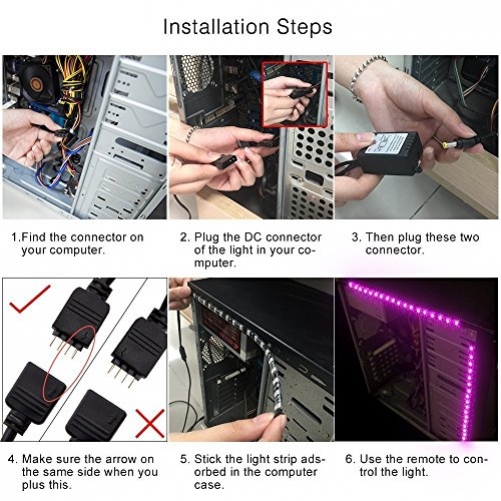 Installation Steps

1.Find the connector on your computer.

2. Plug the DC connector of the light in your computer.

3. Then plug these two connector.

4. Make sure the arrow on the same side when you plus this.

5. Stick the light strip adsorbed in the computer case.

6. Use the remote to control the light.