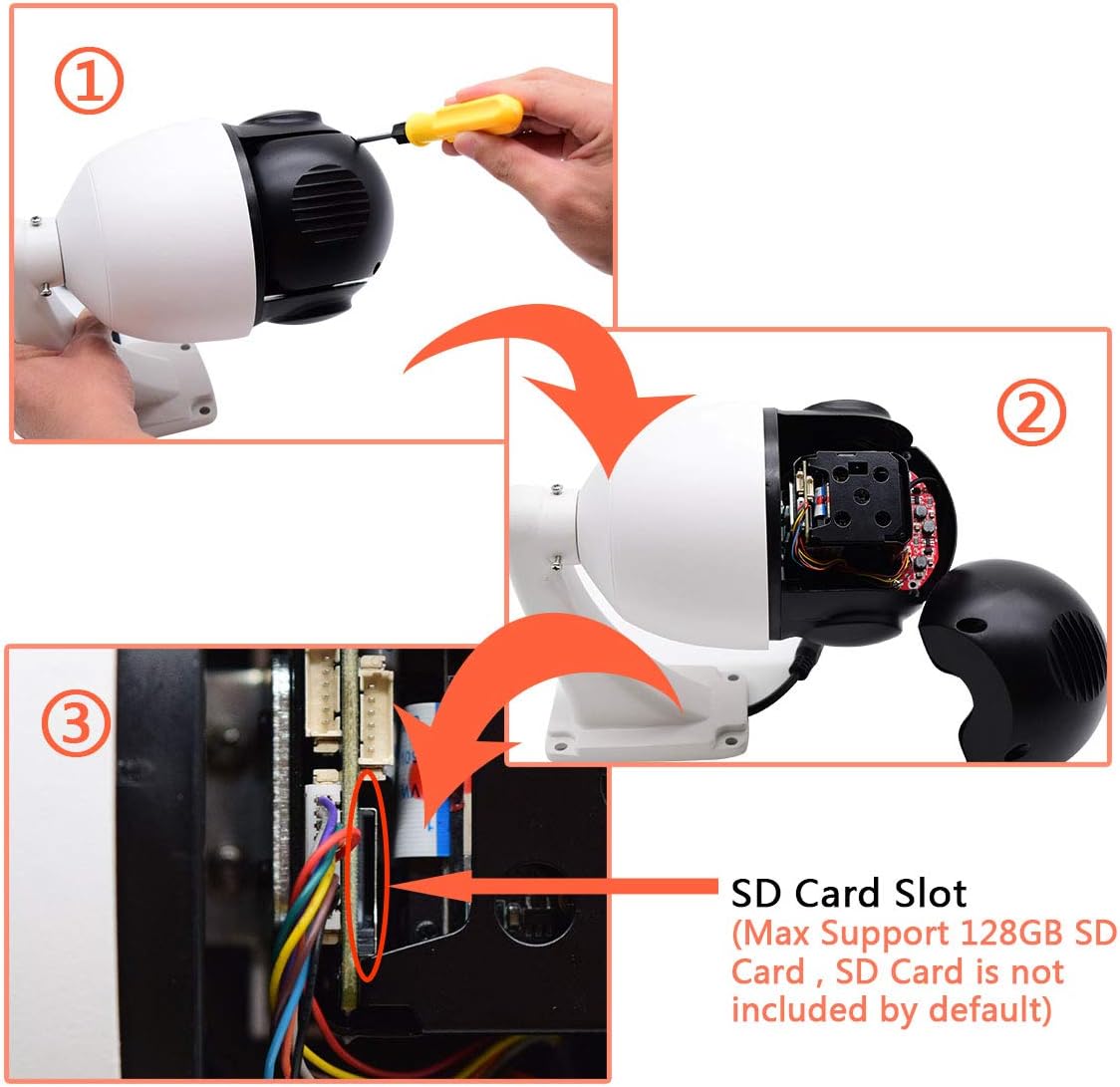 ①

②

③

SD Card Slot
(Max Support 128GB SD Card , SD Card is not included by default)