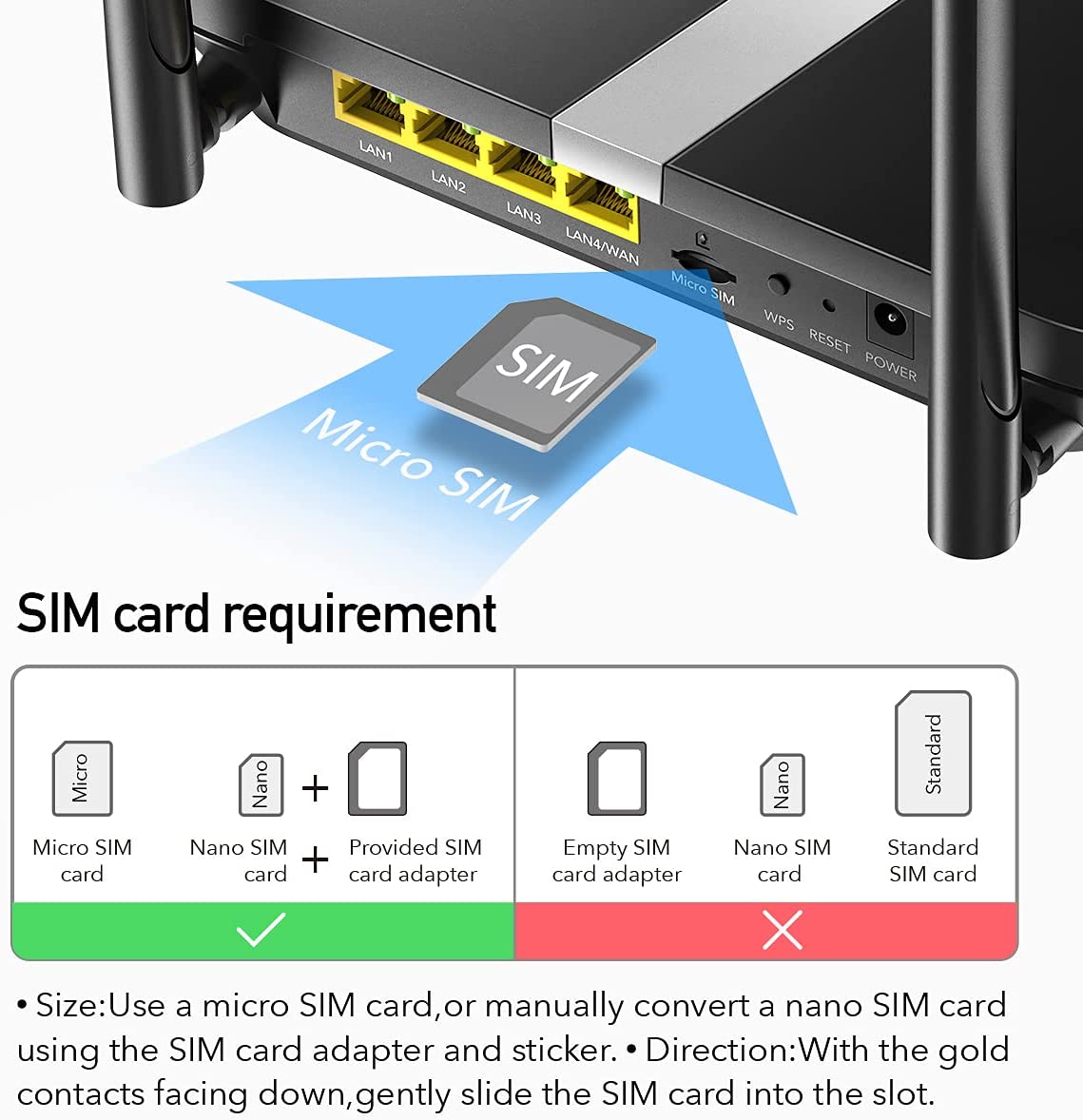 LAN1 LAN2 LAN3 LAN4/WAN Micro SIM WPS RESET POWER

SIM

Micro SIM

SIM card requirement

Micro

Micro SIM card

Nano + 

Nano SIM card + Provided SIM card adapter

Empty SIM card adapter

Nano

Nano SIM card

Standard

Standard SIM card

• Size:Use a micro SIM card,or manually convert a nano SIM card using the SIM card adapter and sticker. • Direction:With the gold contacts facing down,gently slide the SIM card into the slot.