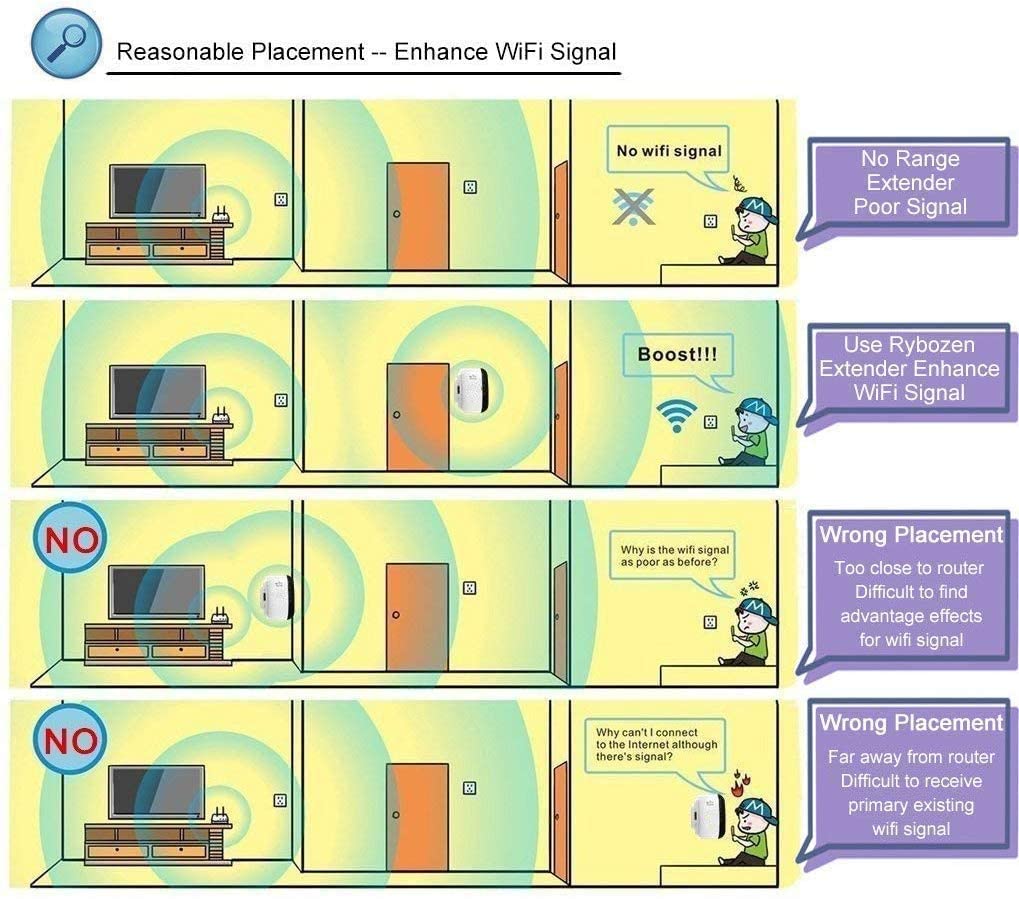 Reasonable Placement -- Enhance WiFi Signal

No wifi signal

No Range Extender Poor Signal

Boost!!!

Use Rybozen Extender Enhance WiFi Signal

NO

Why is the wifi signal as poor as before?

Wrong Placement

Too close to router Difficult to find advantage effects for wifi signal

NO

Why can't I connect to the Internet although there's signal?

Wrong Placement

Far away from router Difficult to receive primary existing wifi signal